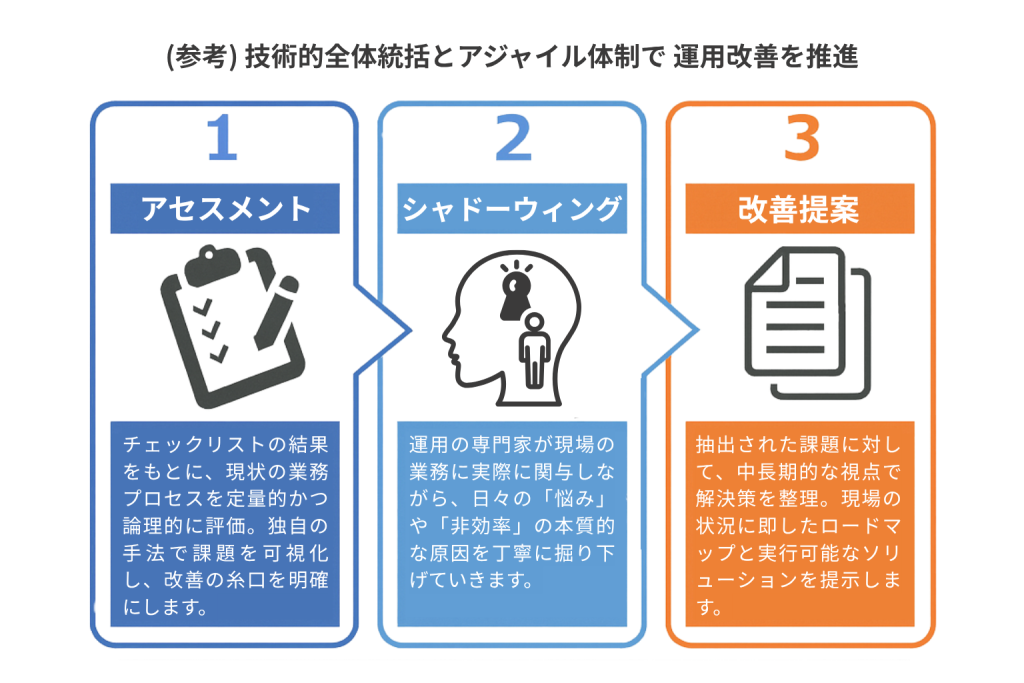 (参考) 技術的全体統括とアジャイル体制で 運用改善を推進

1

アセスメント

チェックリストの結果をもとに、現状の業務プロセスを定量的かつ論理的に評価。独自の手法で課題を可視化し、改善の糸口を明確にします。

2

シャドーウィング

運用の専門家が現場の業務に実際に関与しながら、日々の「悩み」や「非効率」の本質的な原因を丁寧に掘り下げていきます。

3

改善提案

抽出された課題に対して、中長期的な視点で解決策を整理。現場の状況に即したロードマップと実行可能なソリューションを提示します。